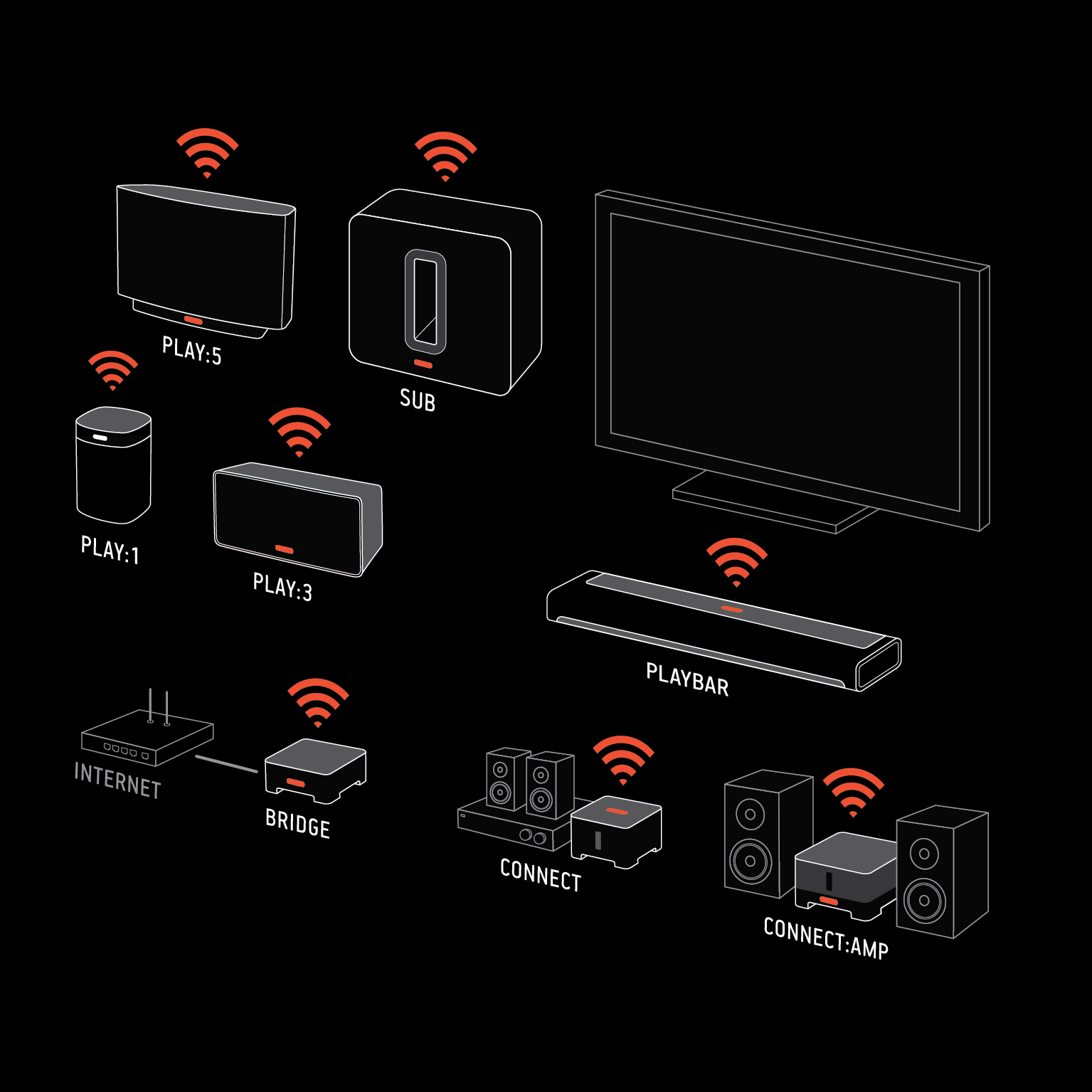 PLAY:5

SUB

PLAY:1

PLAY:3

PLAYBAR

INTERNET

BRIDGE

CONNECT

CONNECT:AMP