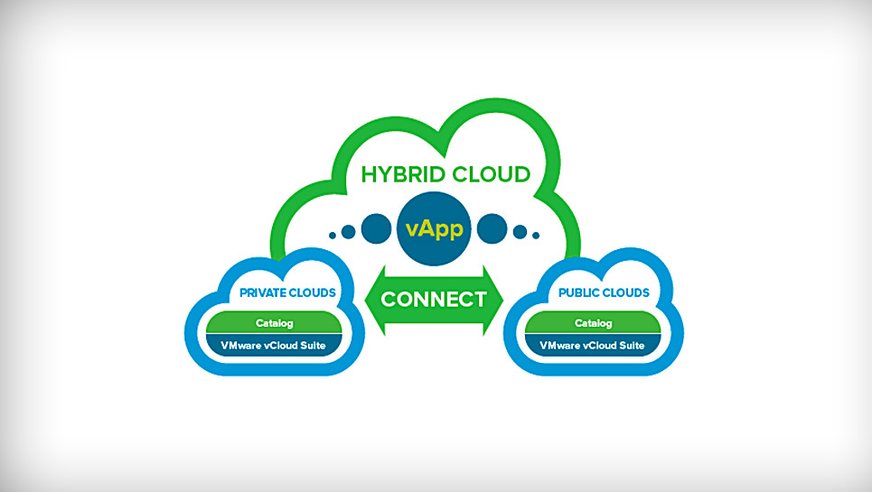 HYBRID CLOUD

vApp

PRIVATE CLOUDS

Catalog

VMware vCloud Suite

CONNECT

PUBLIC CLOUDS

Catalog

VMware vCloud Suite