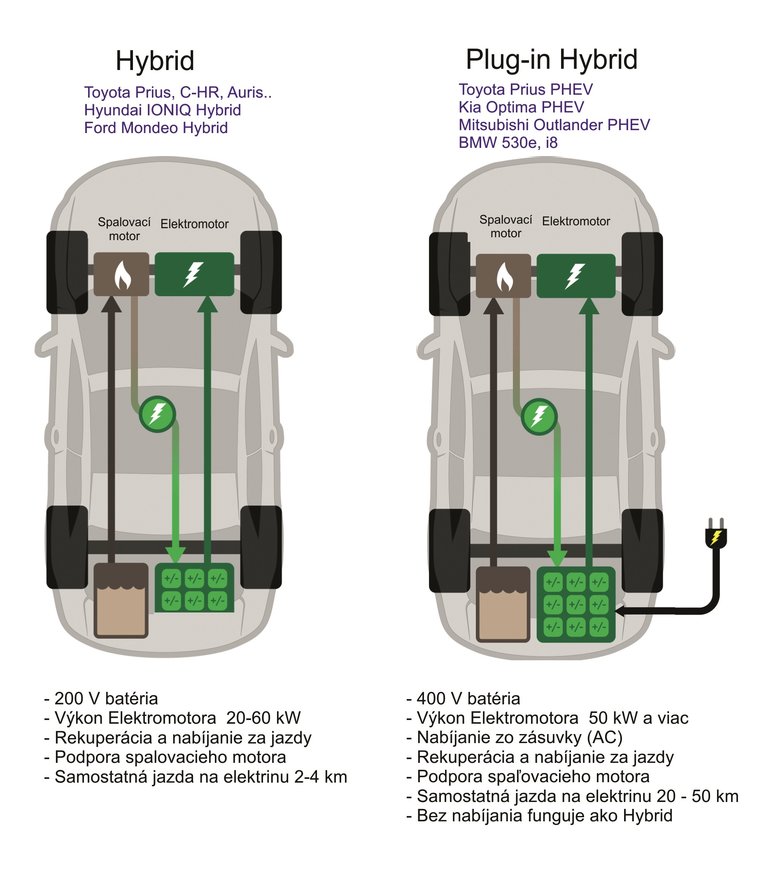 Hybrid

Toyota Prius, C-HR, Auris..
Hyundai IONIQ Hybrid
Ford Mondeo Hybrid

Spalovací motor
Elektromotor

+/- +/- +/-
+/- +/- +/-

- 200 V batéria
- Výkon Elektromotora 20-60 kW
- Rekuperácia a nabíjanie za jazdy
- Podpora spalovacieho motora
- Samostatná jazda na elektrinu 2-4 km

Plug-in Hybrid

Toyota Prius PHEV
Kia Optima PHEV
Mitsubishi Outlander PHEV
BMW 530e, i8

Spalovací motor
Elektromotor

+/- +/- +/-
+/- +/- +/-
+/- +/- +/-

- 400 V batéria
- Výkon Elektromotora 50 kW a viac
- Nabíjanie zo zásuvky (AC)
- Rekuperácia a nabíjanie za jazdy
- Podpora spaľovacieho motora
- Samostatná jazda na elektrinu 20 - 50 km
- Bez nabíjania funguje ako Hybrid