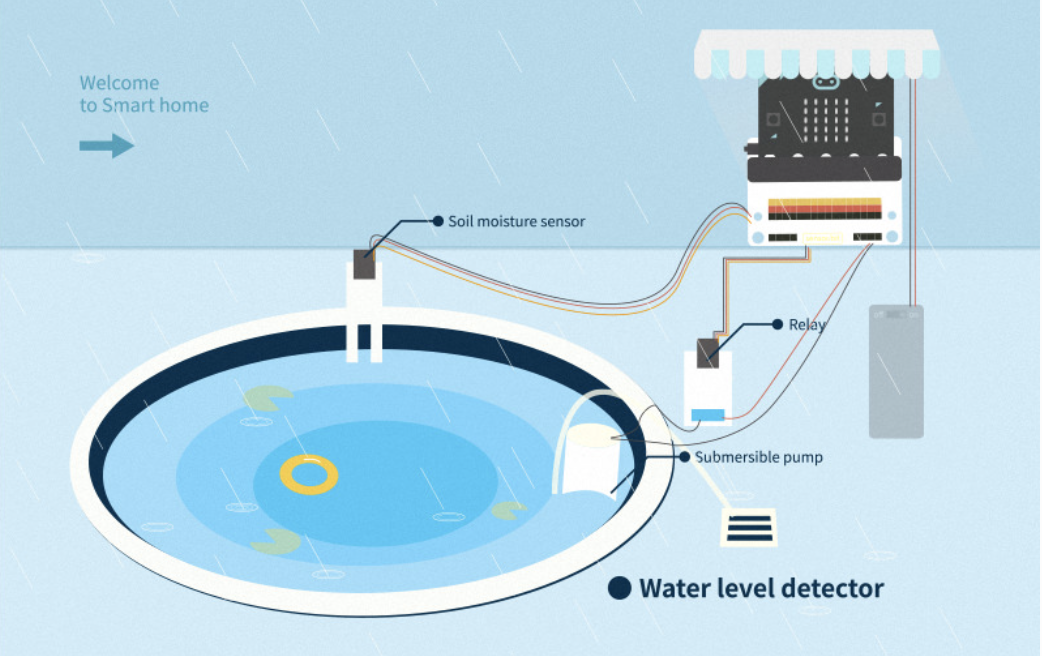 Welcome
to Smart home

Soil moisture sensor

Relay

Submersible pump

Water level detector