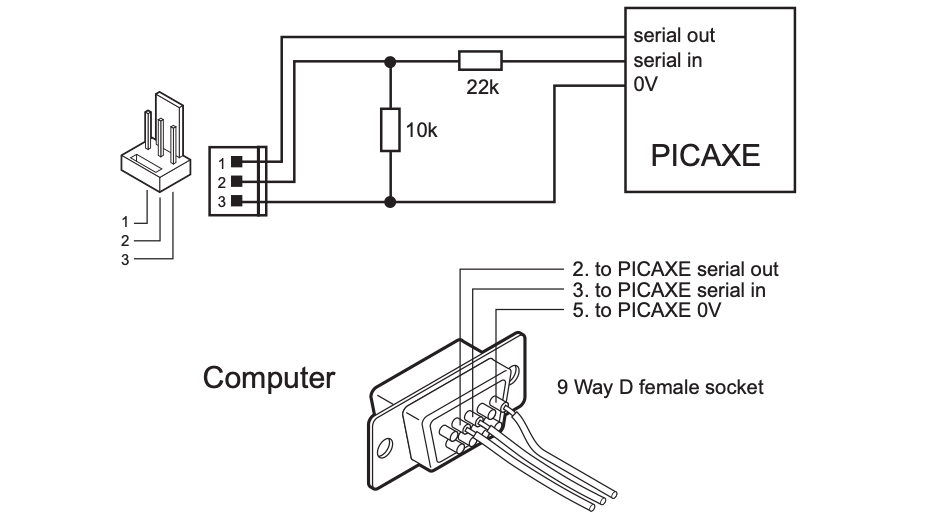 serial out
serial in
0V

22k

10k

PICAXE

1
2
3

1
2
3

2. to PICAXE serial out
3. to PICAXE serial in
5. to PICAXE 0V

Computer

9 Way D female socket