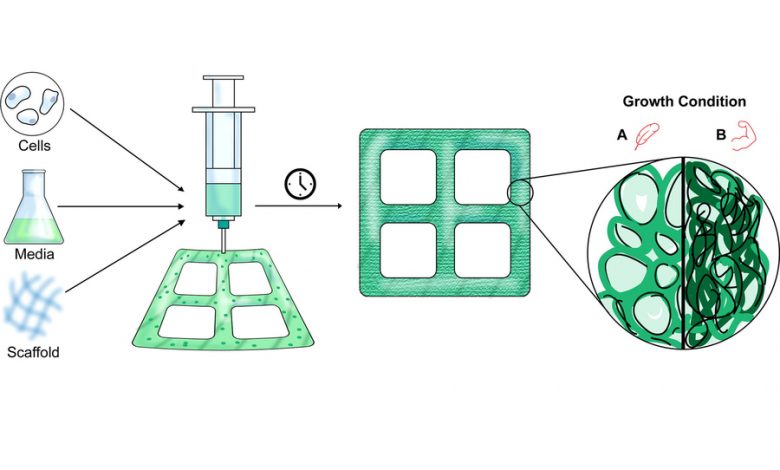 Cells

Media

Scaffold

Growth Condition

A

B