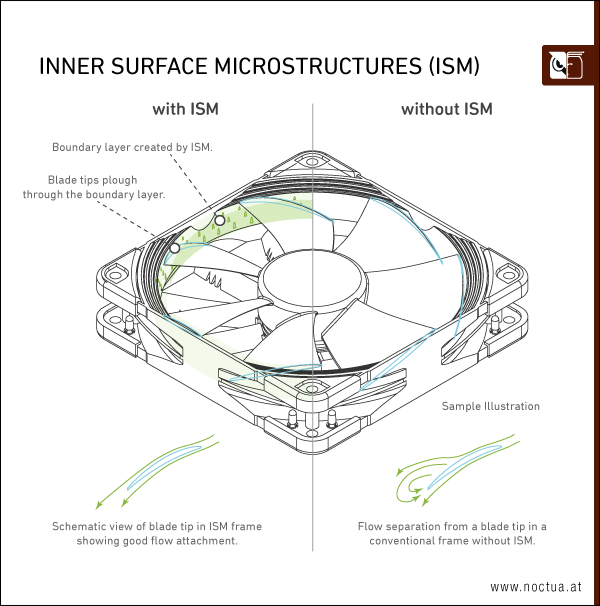 INNER SURFACE MICROSTRUCTURES (ISM)

with ISM

without ISM

Boundary layer created by ISM.

Blade tips plough through the boundary layer.

Sample Illustration

Schematic view of blade tip in ISM frame showing good flow attachment.

Flow separation from a blade tip in a conventional frame without ISM.

www.noctua.at