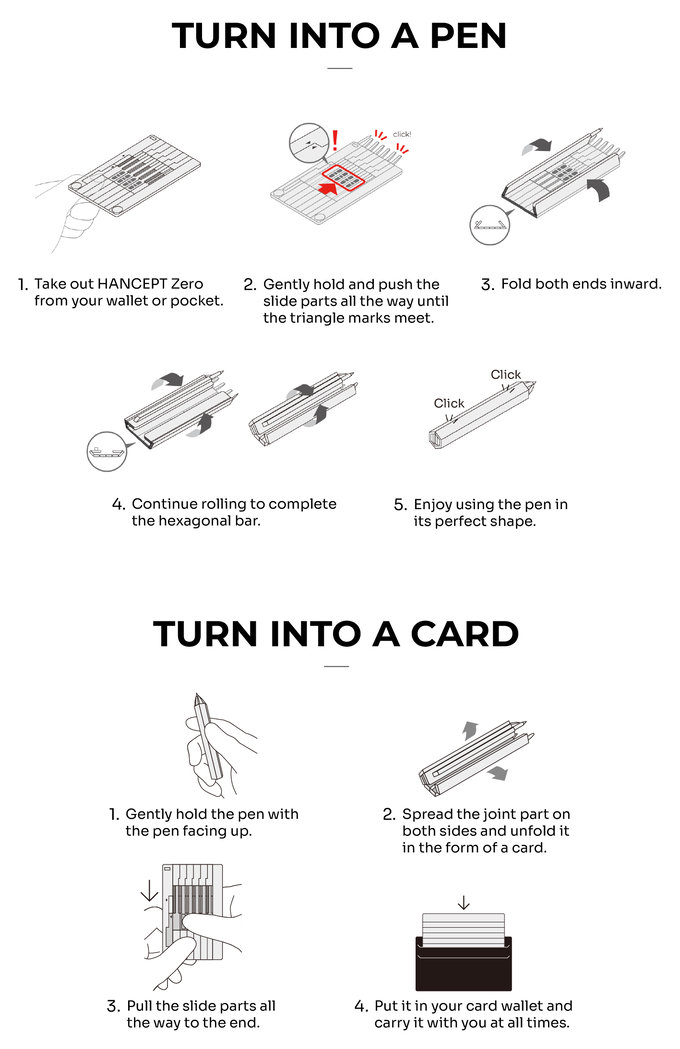 TURN INTO A PEN

click!

1. Take out HANCEPT Zero from your wallet or pocket.

2. Gently hold and push the slide parts all the way until the triangle marks meet.

3. Fold both ends inward.

Click

Click

4. Continue rolling to complete the hexagonal bar.

5. Enjoy using the pen in its perfect shape.

TURN INTO A CARD

1. Gently hold the pen with the pen facing up.

2. Spread the joint part on both sides and unfold it in the form of a card.

3. Pull the slide parts all the way to the end.

4. Put it in your card wallet and carry it with you at all times.