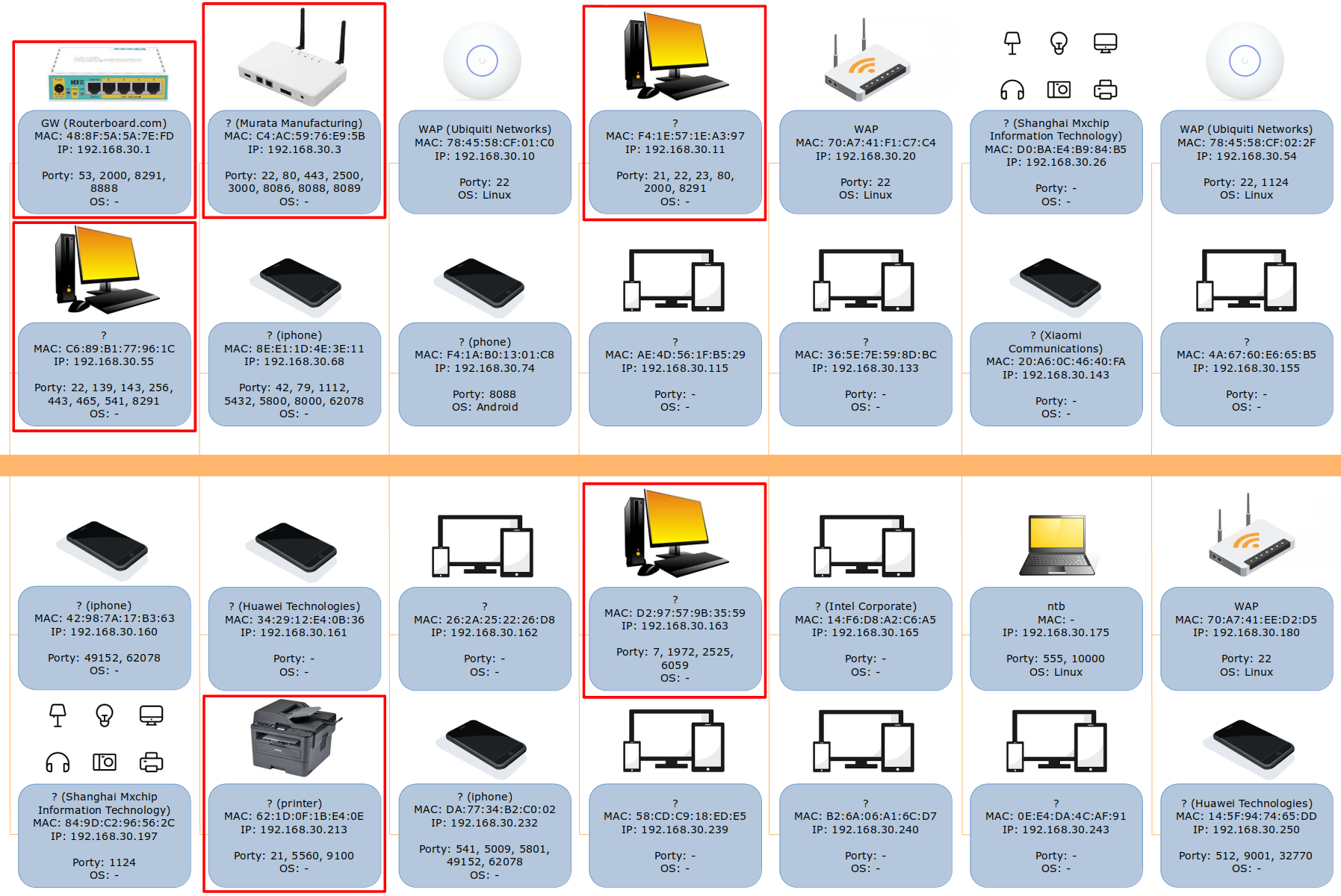 GW (Routerboard.com)
MAC: 48:8F:5A:5A:7E:FD
IP: 192.168.30.1

Porty: 53, 2000, 8291, 8888
OS: -

? (Murata Manufacturing)
MAC: C4:AC:59:76:E9:5B
IP: 192.168.30.3

Porty: 22, 80, 443, 2500, 3000, 8086, 8088, 8089
OS: -

WAP (Ubiquiti Networks)
MAC: 78:45:58:CF:01:C0
IP: 192.168.30.10

Porty: 22
OS: Linux

?
MAC: F4:1E:57:1E:A3:97
IP: 192.168.30.11

Porty: 21, 22, 23, 80, 2000, 8291
OS: -

WAP
MAC: 70:A7:41:F1:C7:C4
IP: 192.168.30.20

Porty: 22
OS: Linux

? (Shanghai Mxchip Information Technology)
MAC: D0:BA:E4:B9:84:B5
IP: 192.168.30.26

Porty: -
OS: -

WAP (Ubiquiti Networks)
MAC: 78:45:58:CF:02:2F
IP: 192.168.30.54

Porty: 22, 1124
OS: Linux

?
MAC: C6:89:B1:77:96:1C
IP: 192.168.30.55

Porty: 22, 139, 143, 256, 443, 465, 541, 8291
OS: -

? (iphone)
MAC: 8E:E1:1D:4E:3E:11
IP: 192.168.30.68

Porty: 42, 79, 1112, 5432, 5800, 8000, 62078
OS: -

? (phone)
MAC: F4:1A:B0:13:01:C8
IP: 192.168.30.74

Porty: 8088
OS: Android

?
MAC: AE:4D:56:1F:B5:29
IP: 192.168.30.115

Porty: -
OS: -

?
MAC: 36:5E:7E:59:8D:BC
IP: 192.168.30.133

Porty: -
OS: -

? (Xiaomi Communications)
MAC: 20:A6:0C:46:40:FA
IP: 192.168.30.143

Porty: -
OS: -

?
MAC: 4A:67:60:E6:65:B5
IP: 192.168.30.155

Porty: -
OS: -

? (iphone)
MAC: 42:98:7A:17:B3:63
IP: 192.168.30.160

Porty: 49152, 62078
OS: -

? (Huawei Technologies)
MAC: 34:29:12:E4:0B:36
IP: 192.168.30.161

Porty: -
OS: -

?
MAC: 26:2A:25:22:26:D8
IP: 192.168.30.162

Porty: -
OS: -

?
MAC: D2:97:57:9B:35:59
IP: 192.168.30.163

Porty: 7, 1972, 2525, 6059
OS: -

? (Intel Corporate)
MAC: 14:F6:D8:A2:C6:A5
IP: 192.168.30.165

Porty: -
OS: -

ntb
MAC: -
IP: 192.168.30.175

Porty: 555, 10000
OS: Linux

WAP
MAC: 70:A7:41:EE:D2:D5
IP: 192.168.30.180

Porty: 22
OS: Linux

? (Shanghai Mxchip Information Technology)
MAC: 84:9D:C2:96:56:2C
IP: 192.168.30.197

Porty: 1124
OS: -

? (printer)
MAC: 62:1D:0F:1B:E4:0E
IP: 192.168.30.213

Porty: 21, 5560, 9100
OS: -

? (iphone)
MAC: DA:77:34:B2:C0:02
IP: 192.168.30.232

Porty: 541, 5009, 5801, 49152, 62078
OS: -

?
MAC: 58:CD:C9:18:ED:E5
IP: 192.168.30.239

Porty: -
OS: -

?
MAC: B2:6A:06:A1:6C:D7
IP: 192.168.30.240

Porty: -
OS: -

?
MAC: 0E:E4:DA:4C:AF:91
IP: 192.168.30.243

Porty: -
OS: -

? (Huawei Technologies)
MAC: 14:5F:94:74:65:DD
IP: 192.168.30.250

Porty: 512, 9001, 32770
OS: -